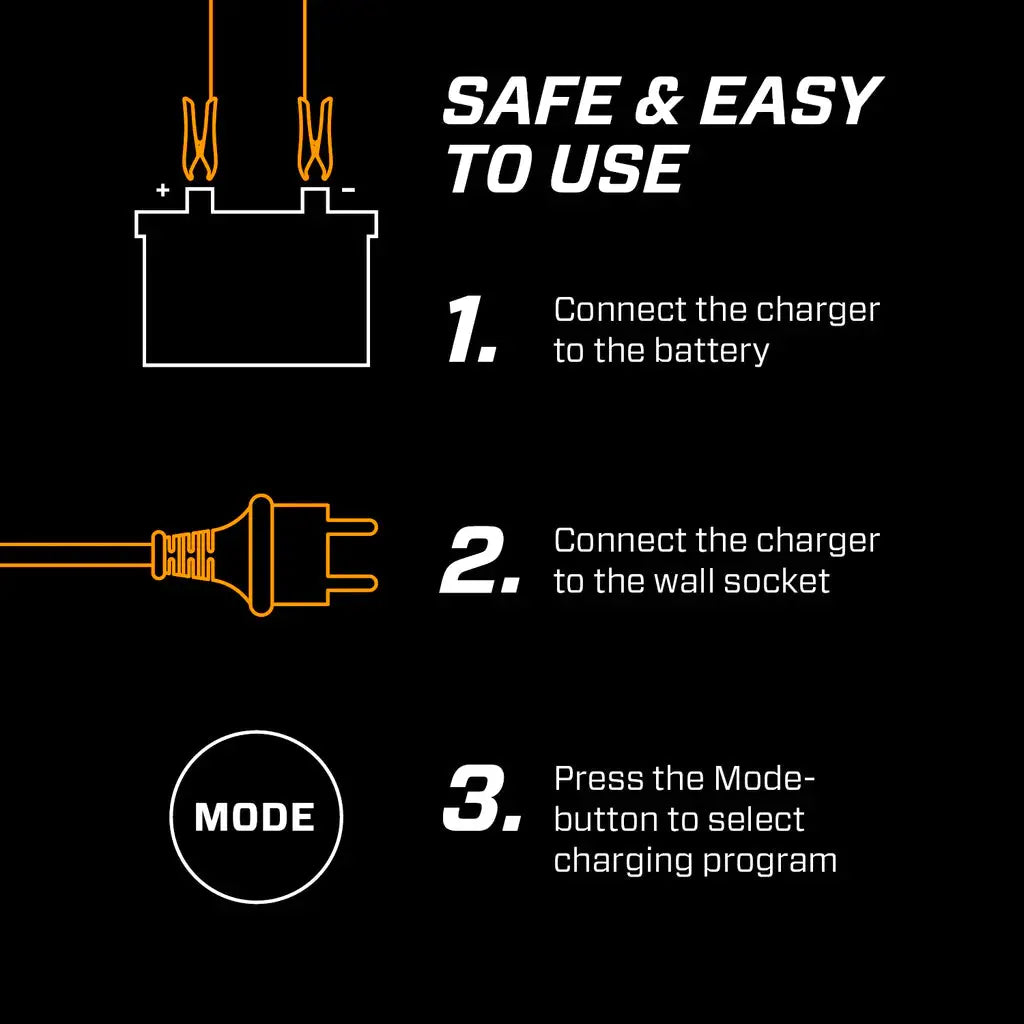 SAFE & EASY TO USE

+ −

1. Connect the charger to the battery

2. Connect the charger to the wall socket

MODE

3. Press the Mode-button to select charging program